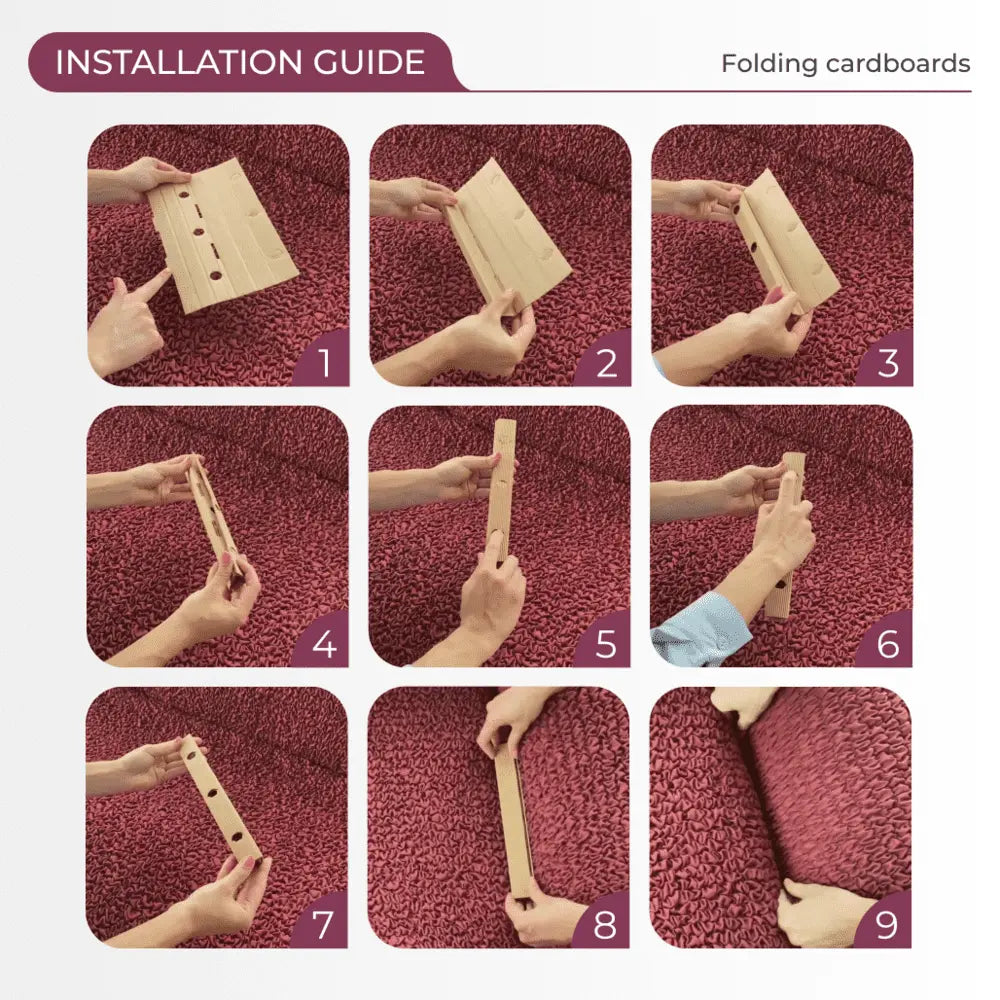 INSTALLATION GUIDE

Folding cardboards

1

2

3

4

5

6

7

8

9