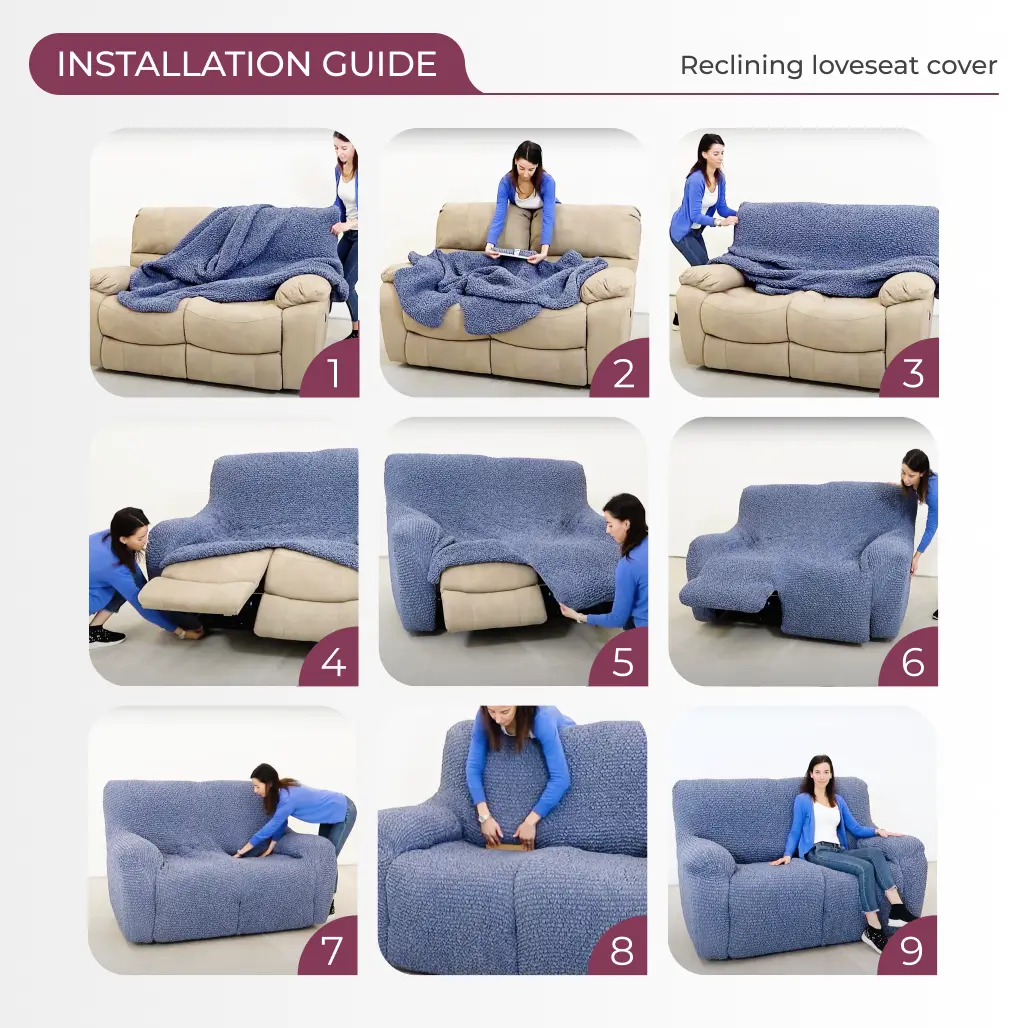 INSTALLATION GUIDE

Reclining loveseat cover

1

2

3

4

5

6

7

8

9